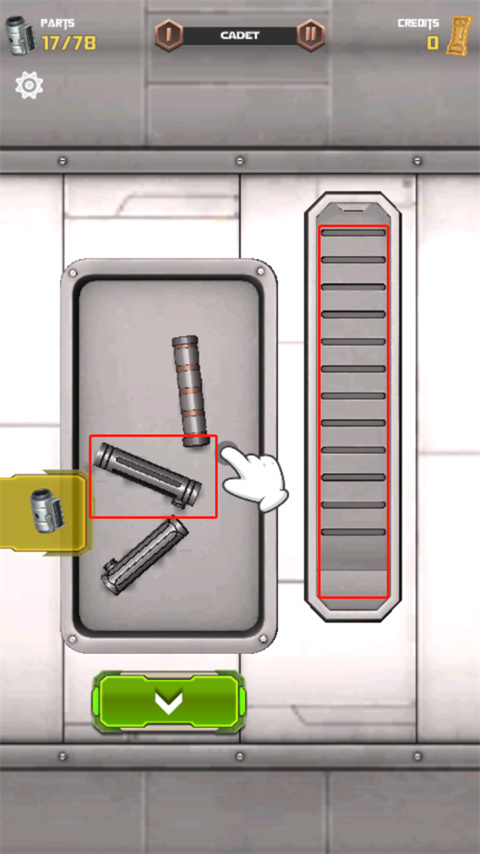 PARTS
17/78

I
CADET
II

CREDITS
0